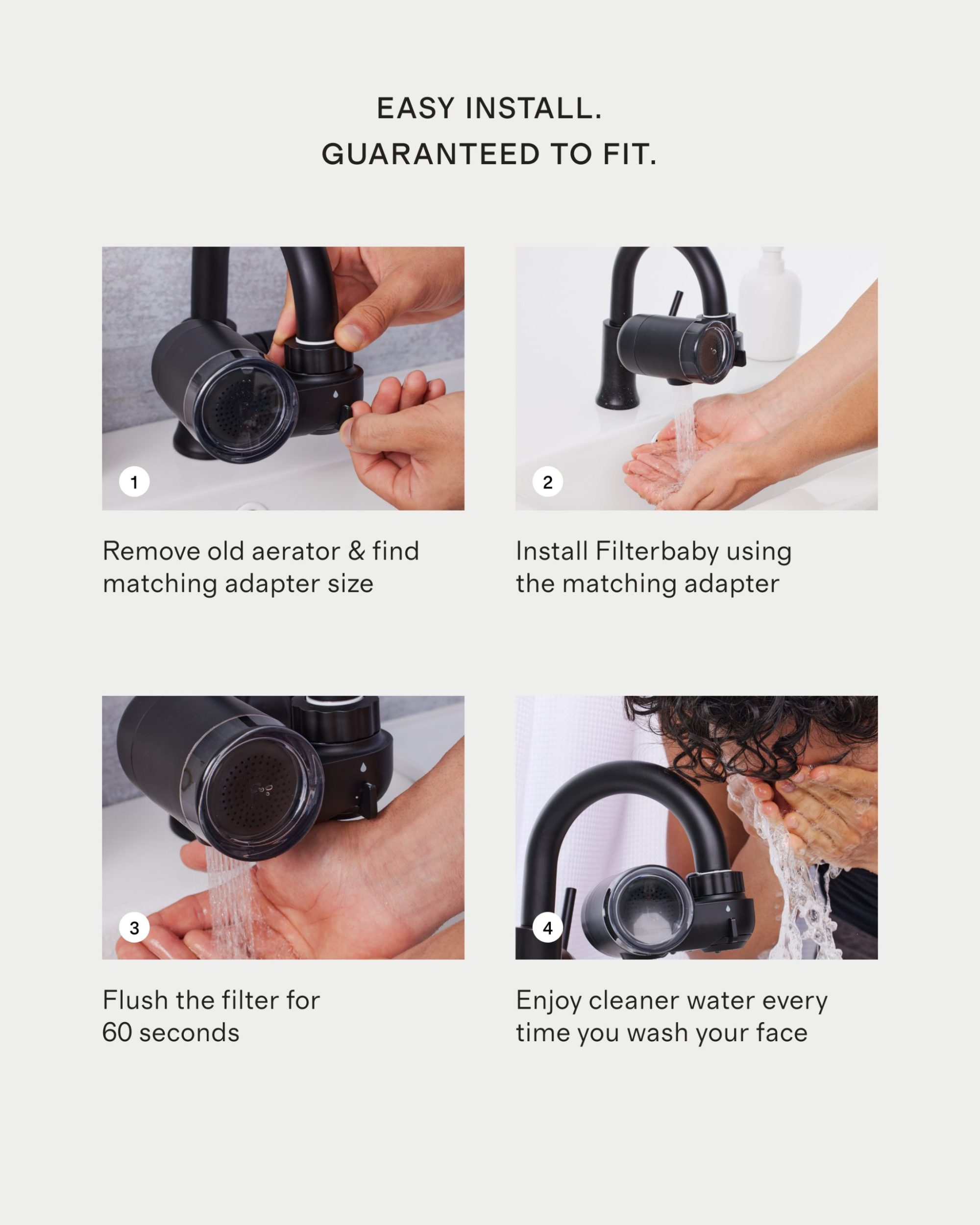 EASY INSTALL.
GUARANTEED TO FIT.

1

Remove old aerator & find matching adapter size

2

Install Filterbaby using the matching adapter

3

Flush the filter for 60 seconds

4

Enjoy cleaner water every time you wash your face